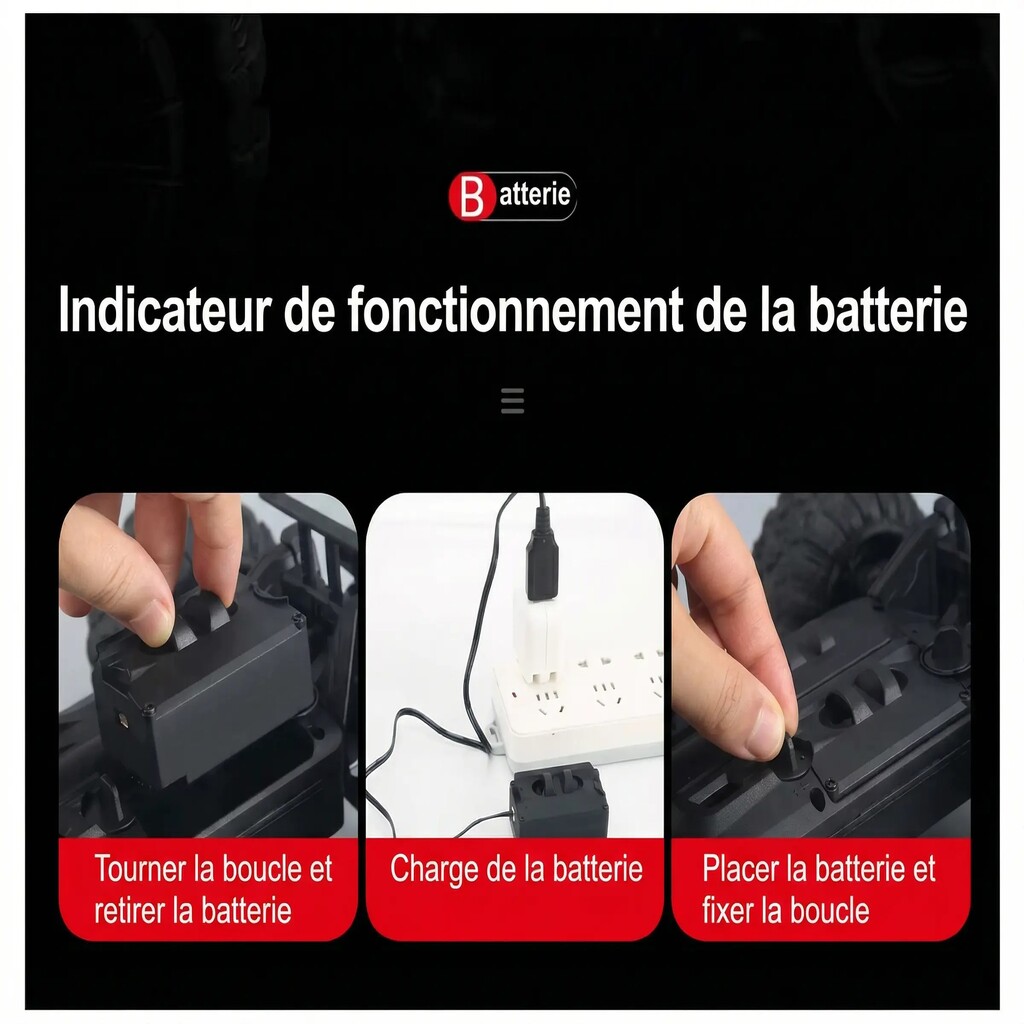 Batterie

Indicateur de fonctionnement de la batterie

Tourner la boucle et retirer la batterie

Charge de la batterie

Placer la batterie et fixer la boucle